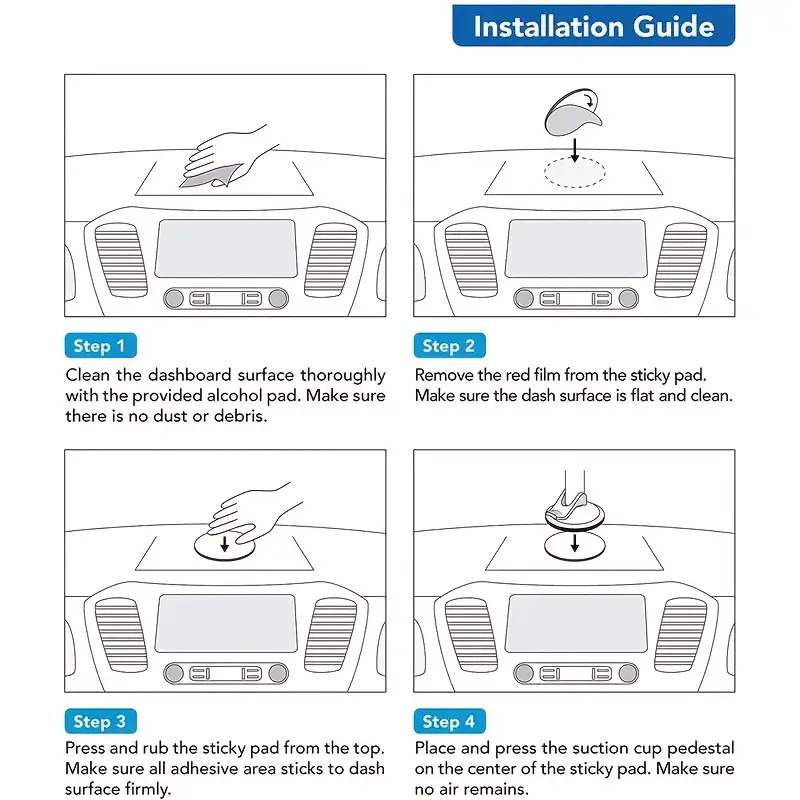 Installation Guide

Step 1

Clean the dashboard surface thoroughly with the provided alcohol pad. Make sure there is no dust or debris.

Step 2

Remove the red film from the sticky pad. Make sure the dash surface is flat and clean.

Step 3

Press and rub the sticky pad from the top. Make sure all adhesive area sticks to dash surface firmly.

Step 4

Place and press the suction cup pedestal on the center of the sticky pad. Make sure no air remains.