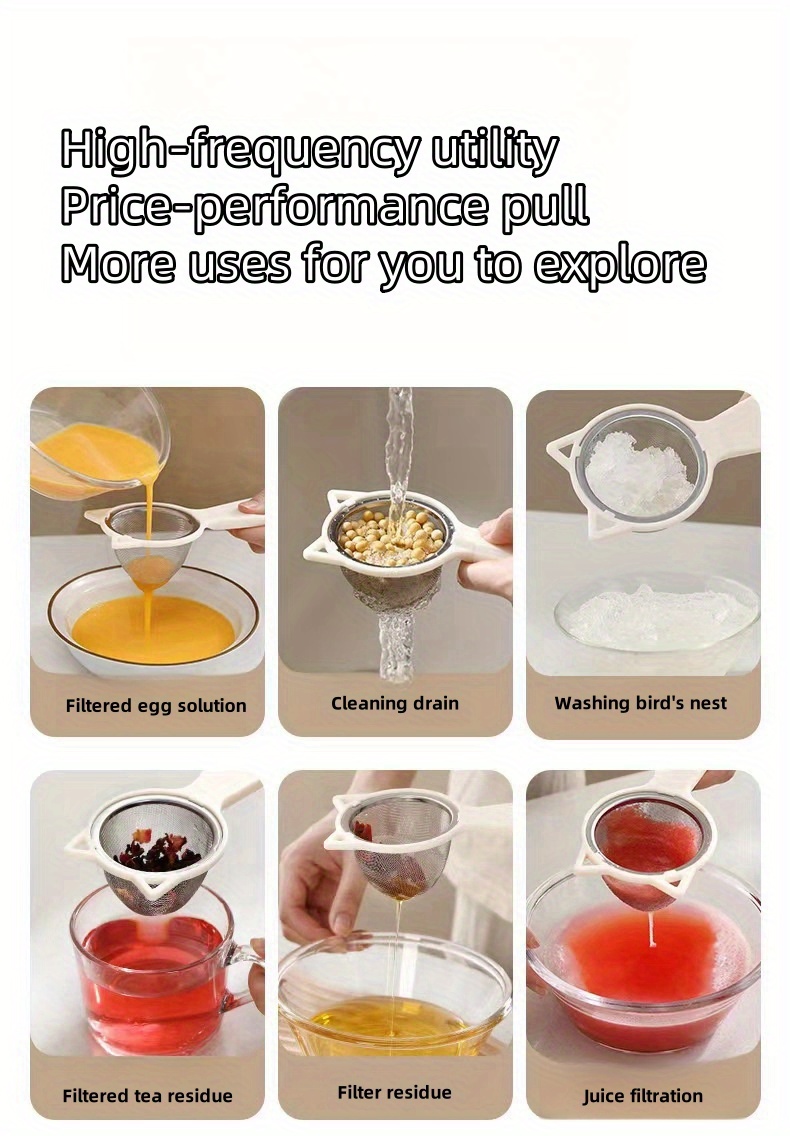 High-frequency utility
Price-performance pull
More uses for you to explore

Filtered egg solution

Cleaning drain

Washing bird's nest

Filtered tea residue

Filter residue

Juice filtration