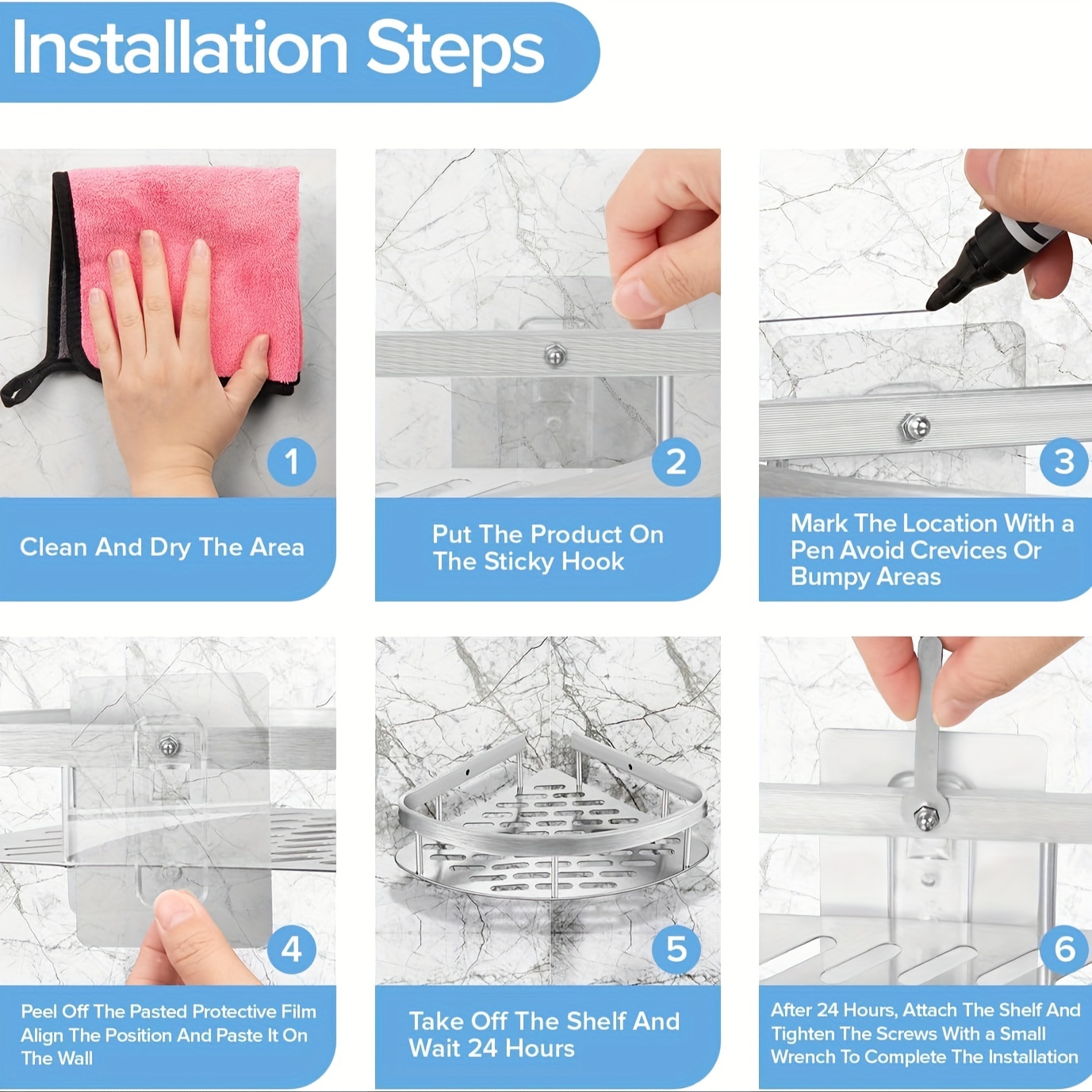 Installation Steps

1

Clean And Dry The Area

2

Put The Product On The Sticky Hook

3

Mark The Location With a Pen Avoid Crevices Or Bumpy Areas

4

Peel Off The Pasted Protective Film Align The Position And Paste It On The Wall

5

Take Off The Shelf And Wait 24 Hours

6

After 24 Hours, Attach The Shelf And Tighten The Screws With a Small Wrench To Complete The Installation