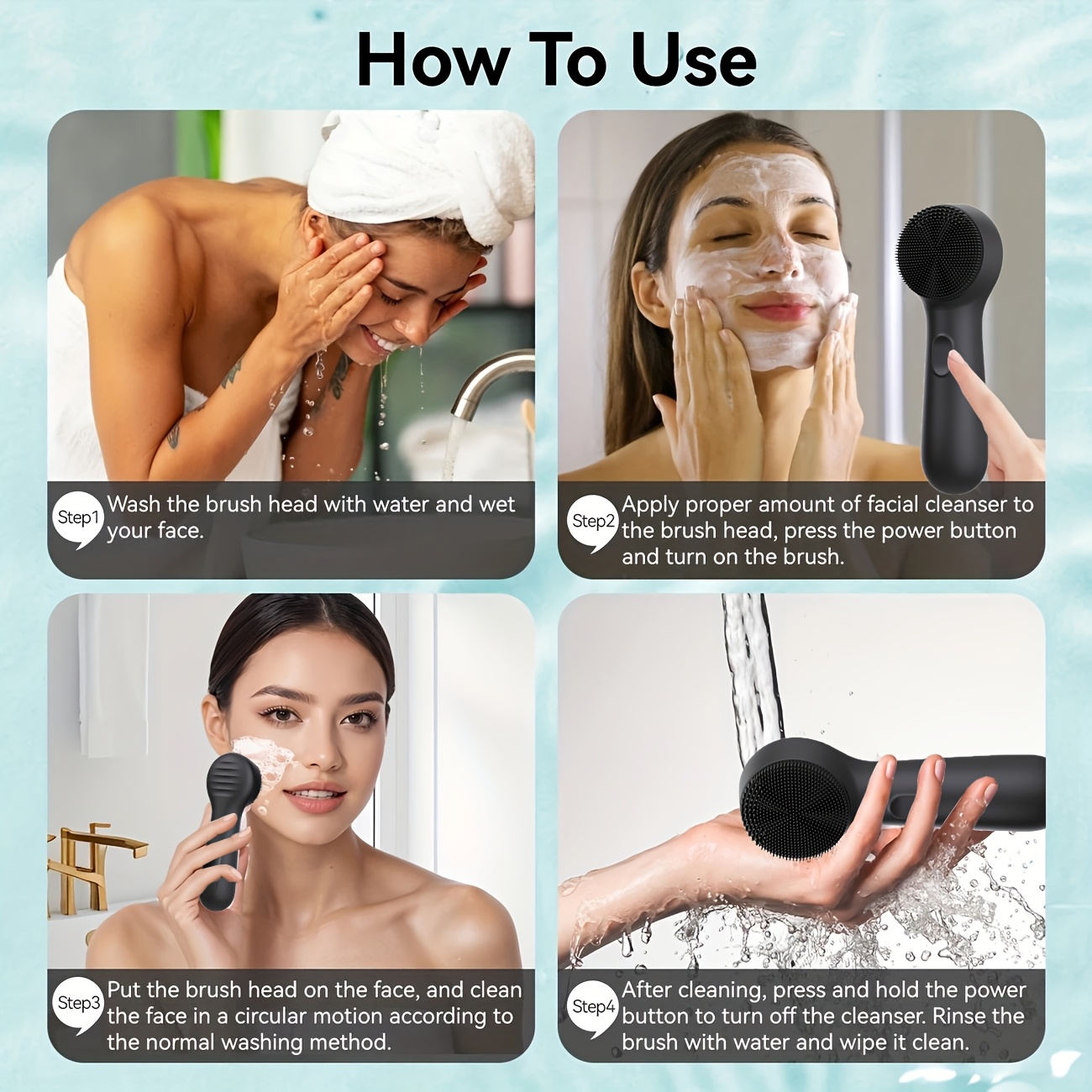 How To Use

Step1 Wash the brush head with water and wet your face.

Step2 Apply proper amount of facial cleanser to the brush head, press the power button and turn on the brush.

Step3 Put the brush head on the face, and clean the face in a circular motion according to the normal washing method.

Step4 After cleaning, press and hold the power button to turn off the cleanser. Rinse the brush with water and wipe it clean.