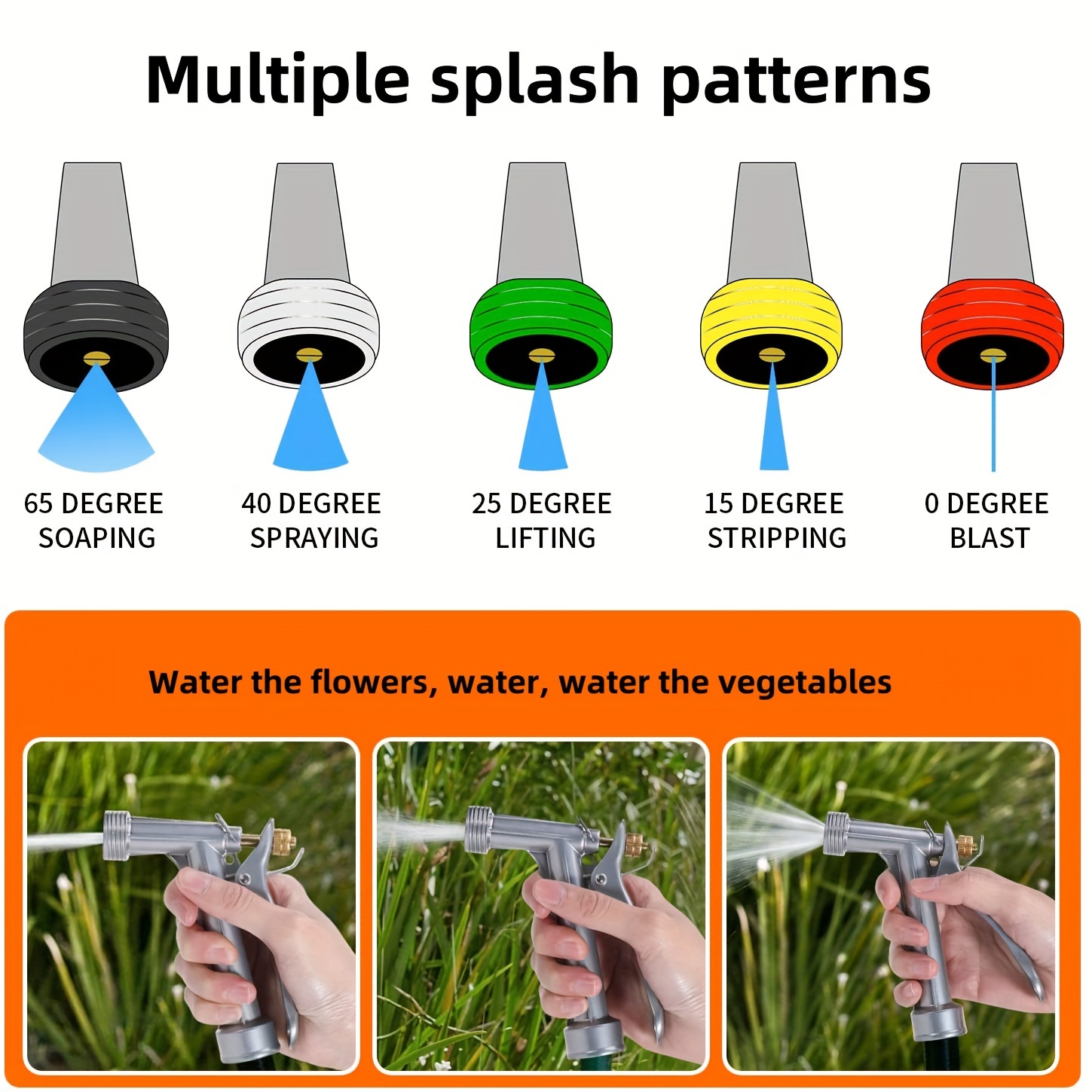 Multiple splash patterns

65 DEGREE
SOAPING

40 DEGREE
SPRAYING

25 DEGREE
LIFTING

15 DEGREE
STRIPPING

0 DEGREE
BLAST

Water the flowers, water, water the vegetables